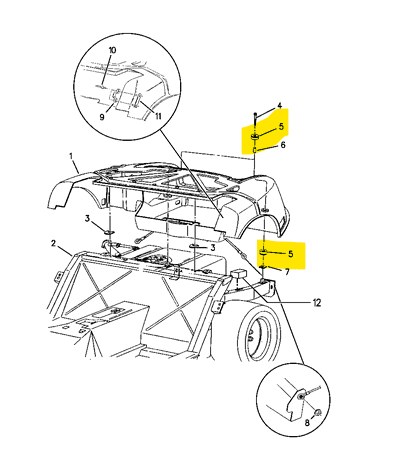 10
9
11
4
5
6
1
3
2
3
5
7
12
8