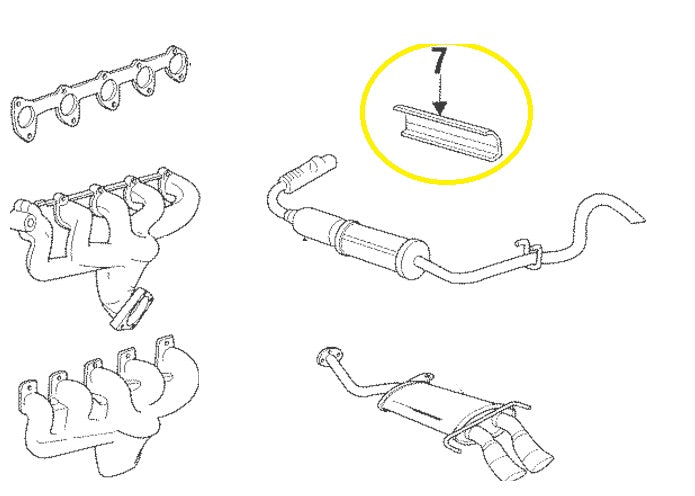 7