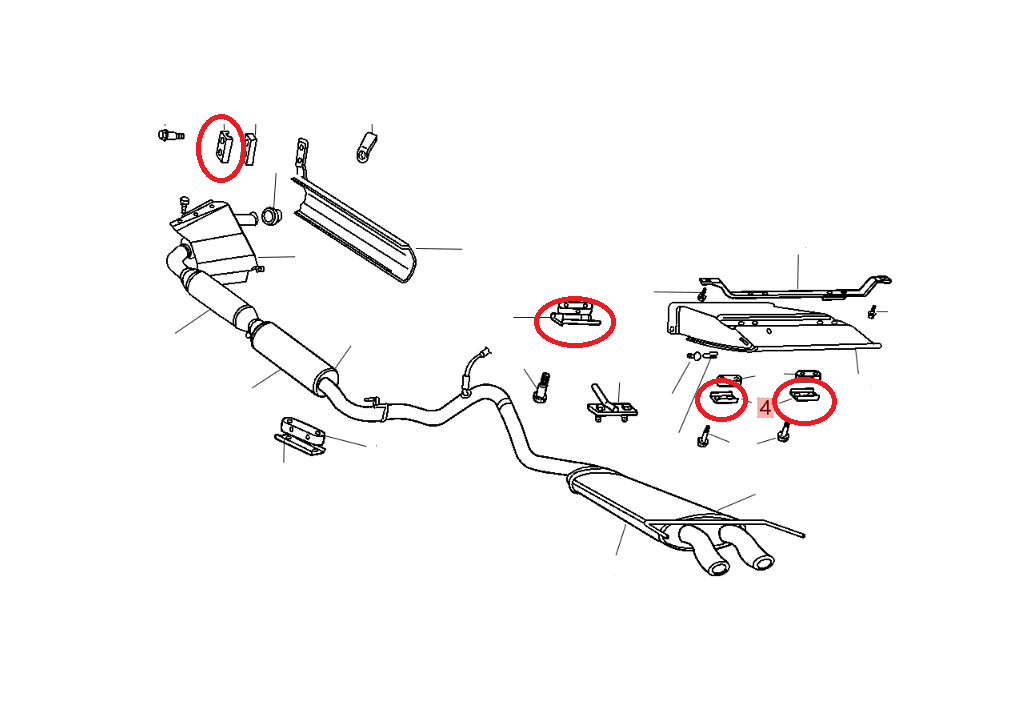 4